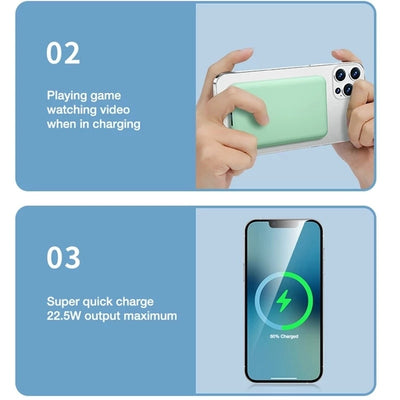 02

Playing game watching video when in charging

03

Super quick charge 22.5W output maximum

50% Charged