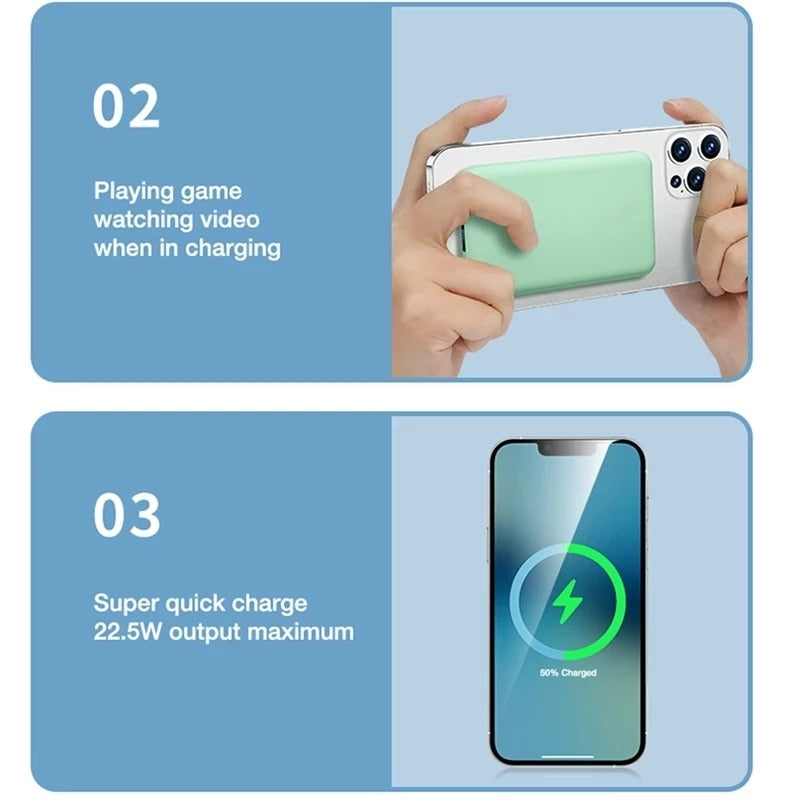 02

Playing game watching video when in charging

03

Super quick charge 22.5W output maximum

50% Charged