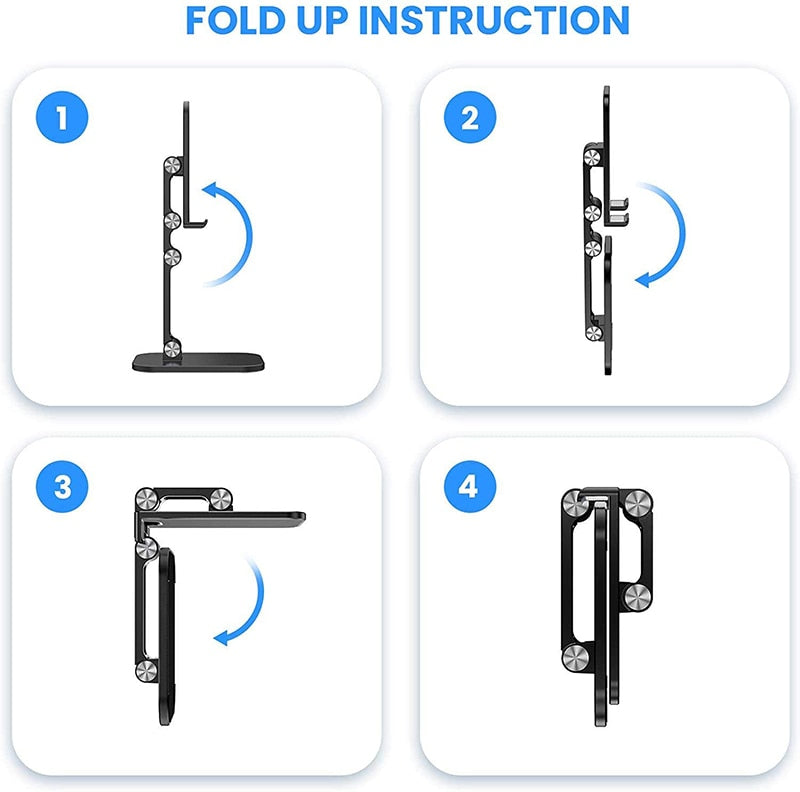 FOLD UP INSTRUCTION

1

2

3

4