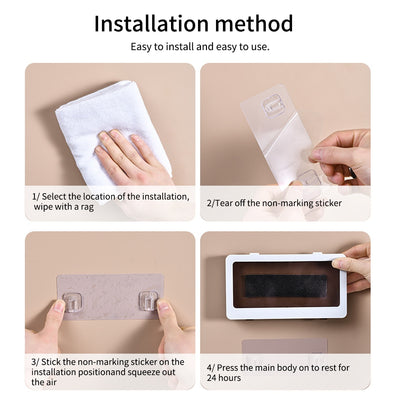 Installation method

Easy to install and easy to use.

1/ Select the location of the installation, wipe with a rag

2/Tear off the non-marking sticker

3/ Stick the non-marking sticker on the installation positionand squeeze out the air

4/ Press the main body on to rest for 24 hours