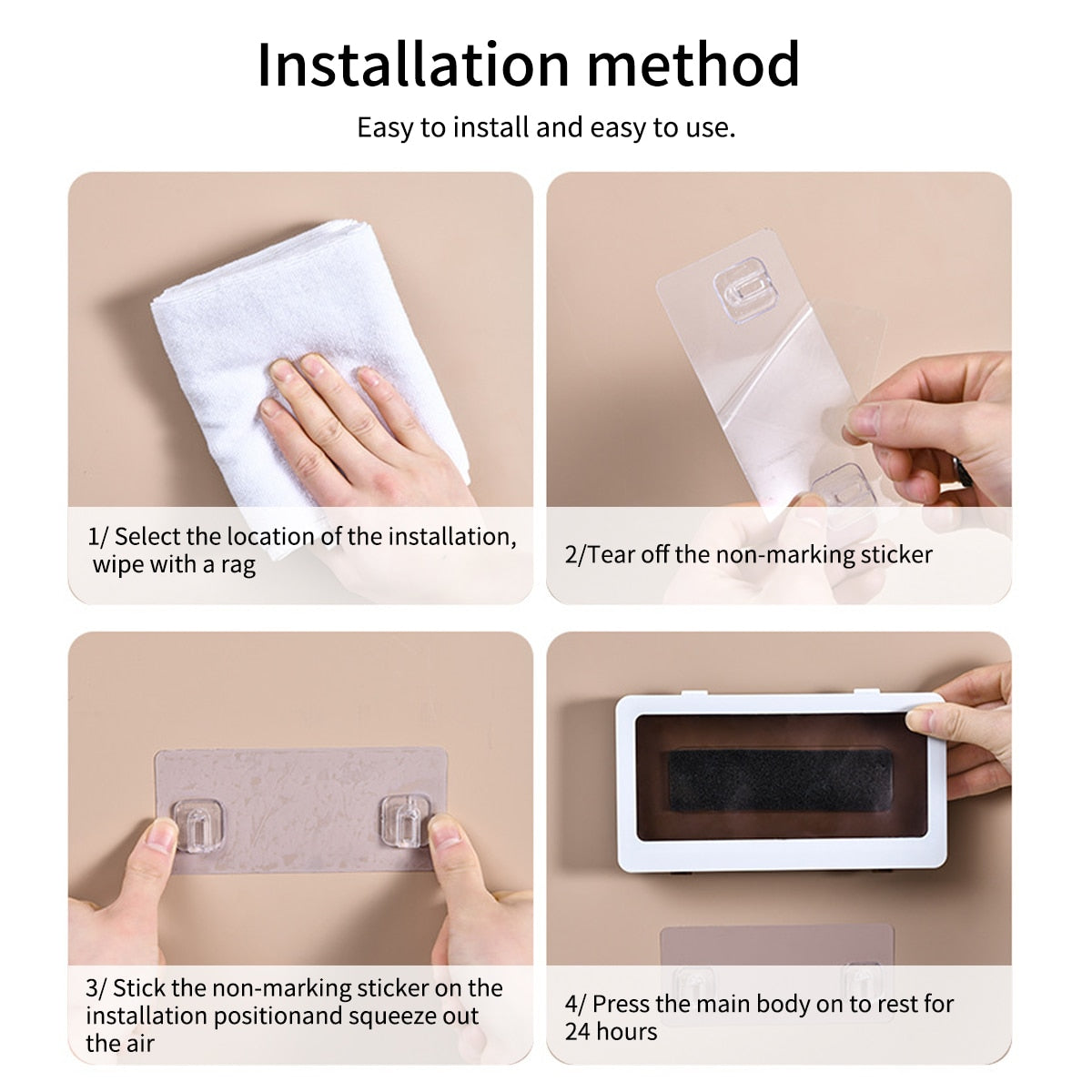 Installation method

Easy to install and easy to use.

1/ Select the location of the installation, wipe with a rag

2/Tear off the non-marking sticker

3/ Stick the non-marking sticker on the installation positionand squeeze out the air

4/ Press the main body on to rest for 24 hours